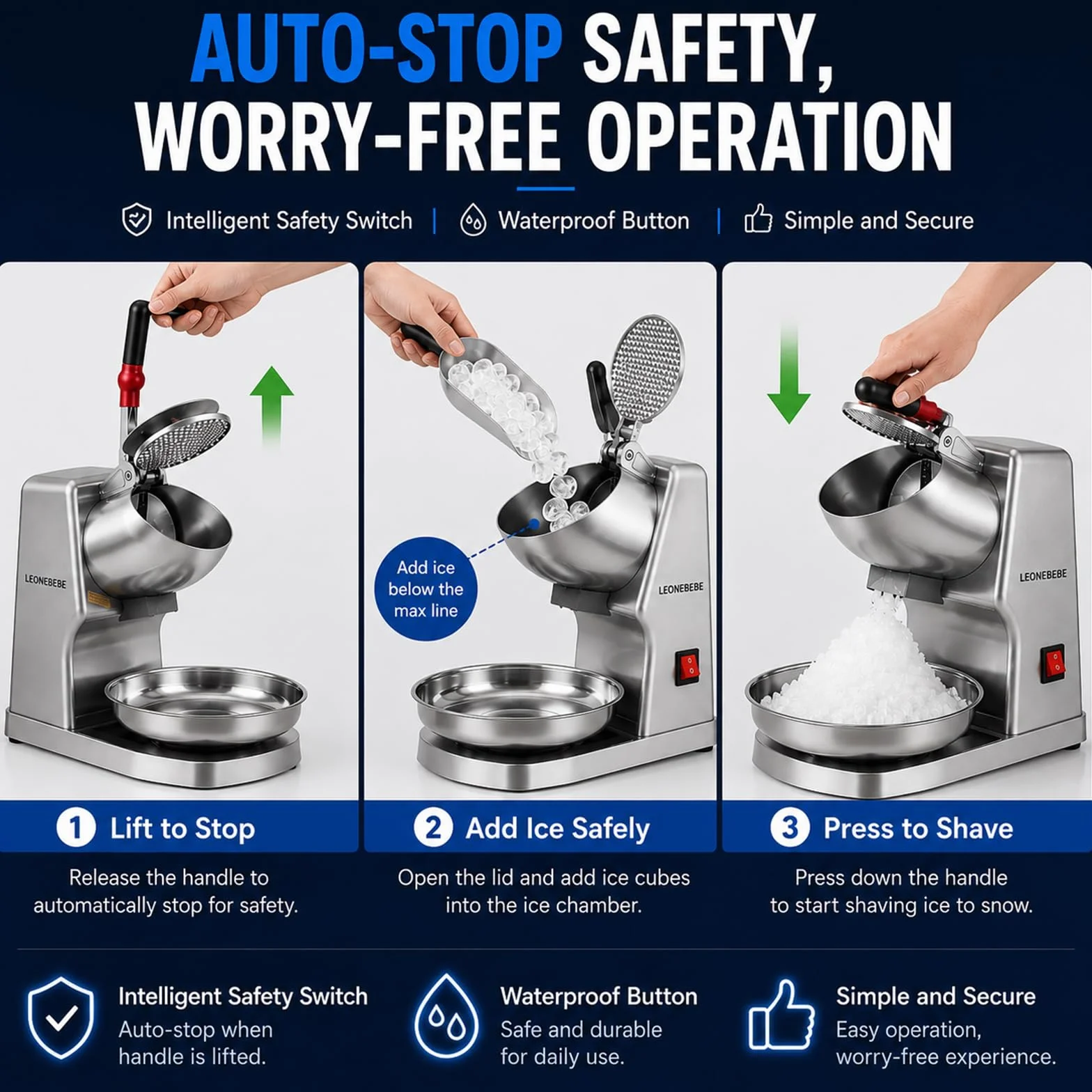 AUTO-STOP SAFETY, WORRY-FREE OPERATION

Intelligent Safety Switch | Waterproof Button | Simple and Secure

LEONEBEBE

Add ice below the max line

LEONEBEBE

LEONEBEBE

1 Lift to Stop
Release the handle to automatically stop for safety.

2 Add Ice Safely
Open the lid and add ice cubes into the ice chamber.

3 Press to Shave
Press down the handle to start shaving ice to snow.

Intelligent Safety Switch
Auto-stop when handle is lifted.

Waterproof Button
Safe and durable for daily use.

Simple and Secure
Easy operation, worry-free experience.