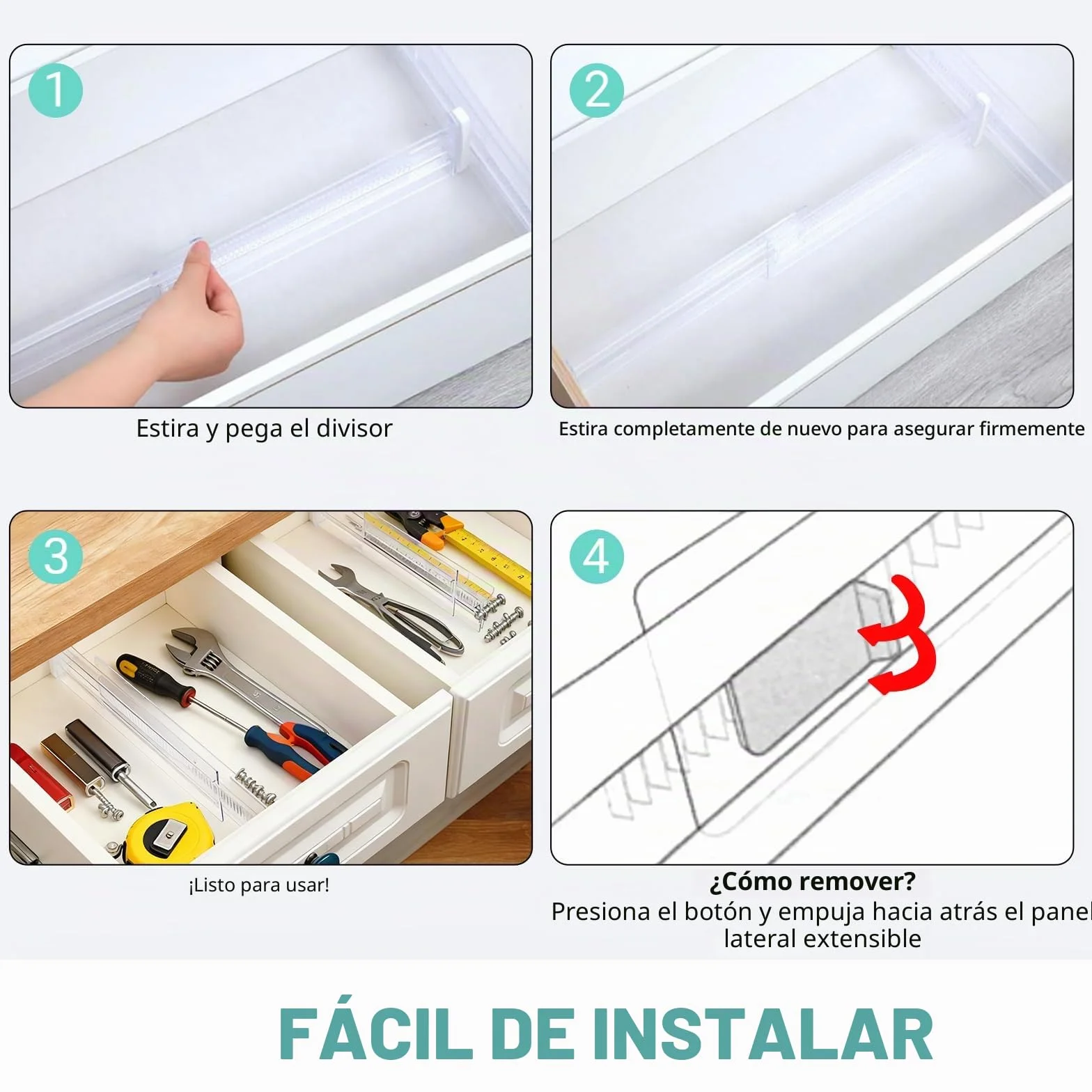 1

Estira y pega el divisor

2

Estira completamente de nuevo para asegurar firmemente

3

¡Listo para usar!

4

¿Cómo remover?
Presiona el botón y empuja hacia atrás el panel lateral extensible

FÁCIL DE INSTALAR