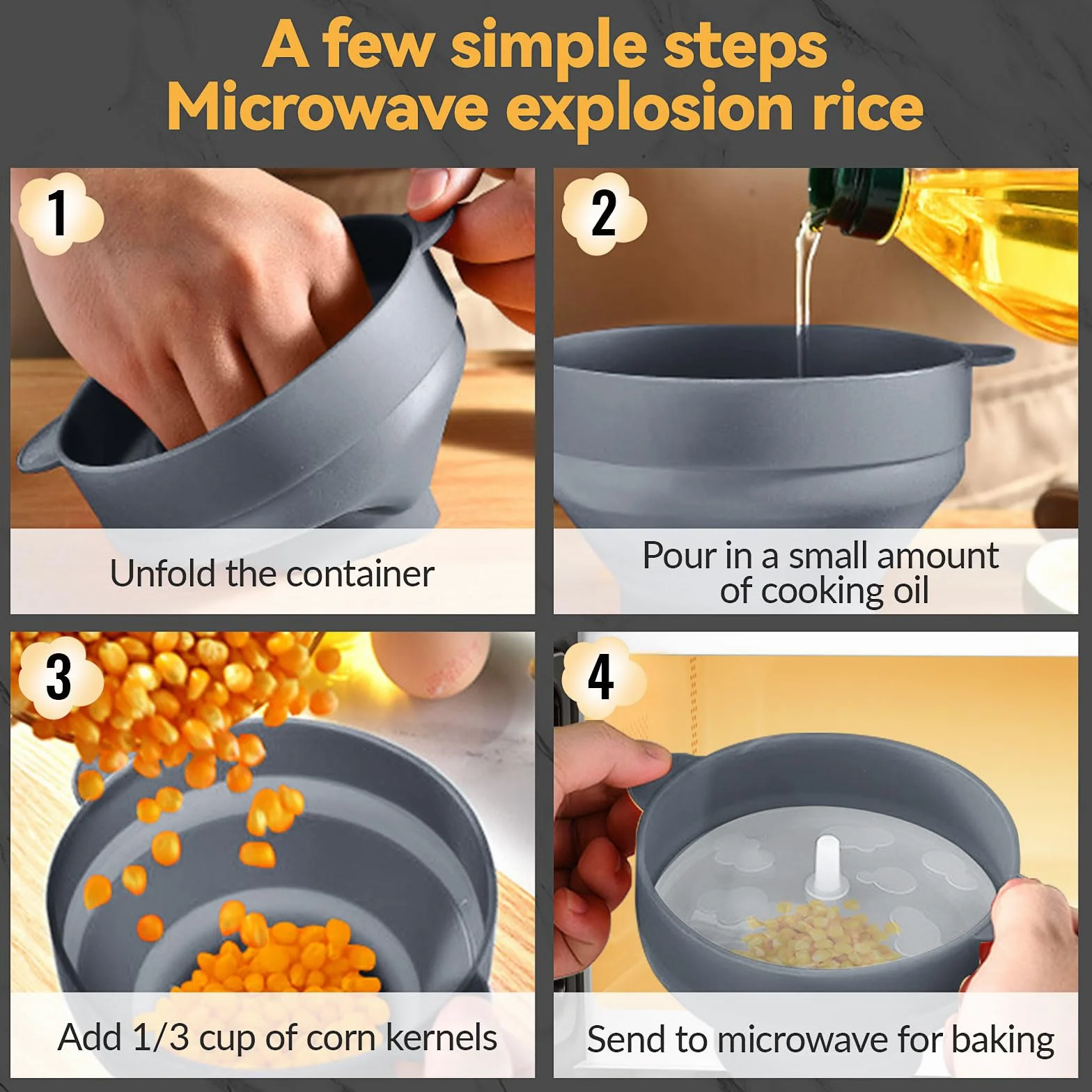 A few simple steps
Microwave explosion rice

1
Unfold the container

2
Pour in a small amount of cooking oil

3
Add 1/3 cup of corn kernels

4
Send to microwave for baking