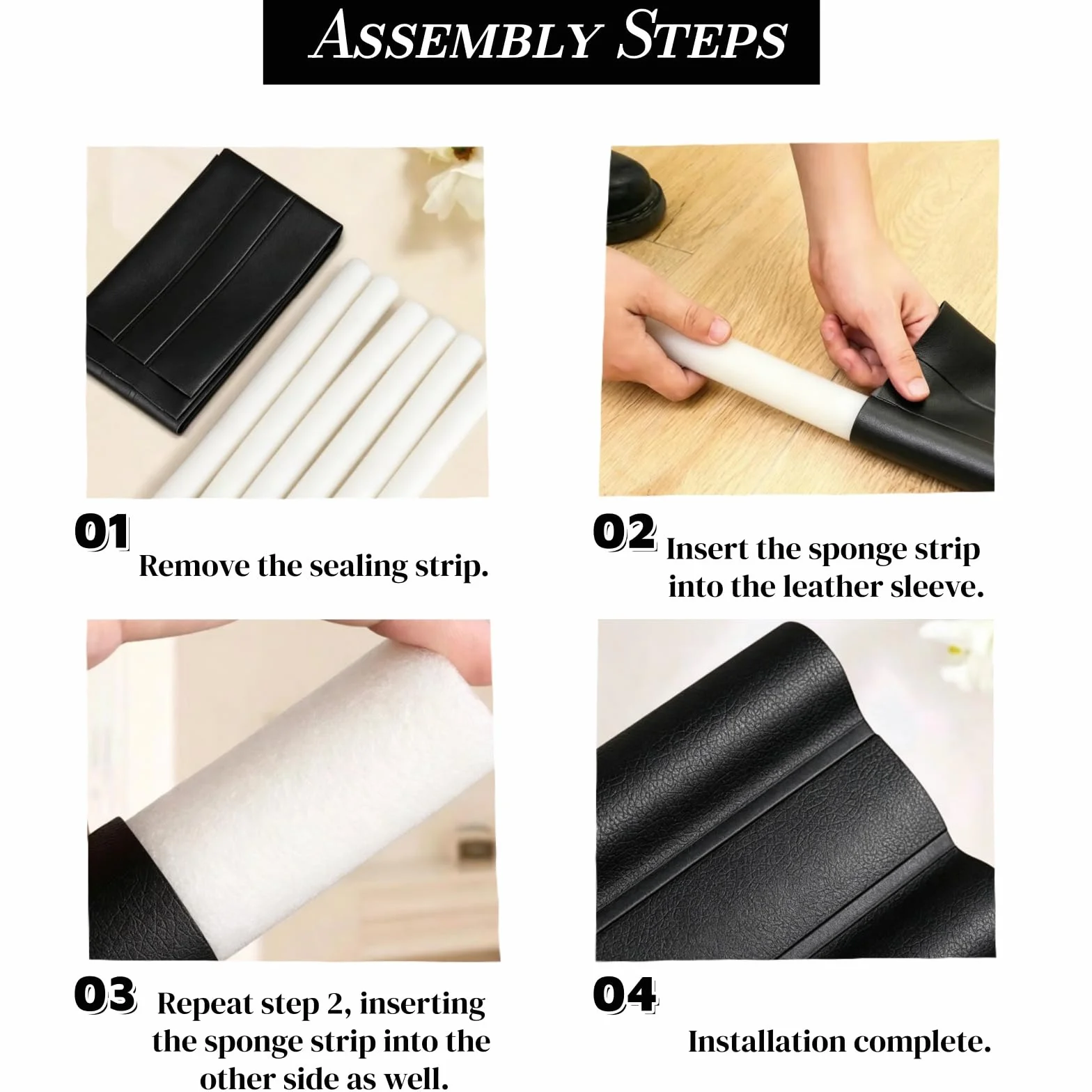 ASSEMBLY STEPS

01
Remove the sealing strip.

02
Insert the sponge strip into the leather sleeve.

03
Repeat step 2, inserting the sponge strip into the other side as well.

04
Installation complete.