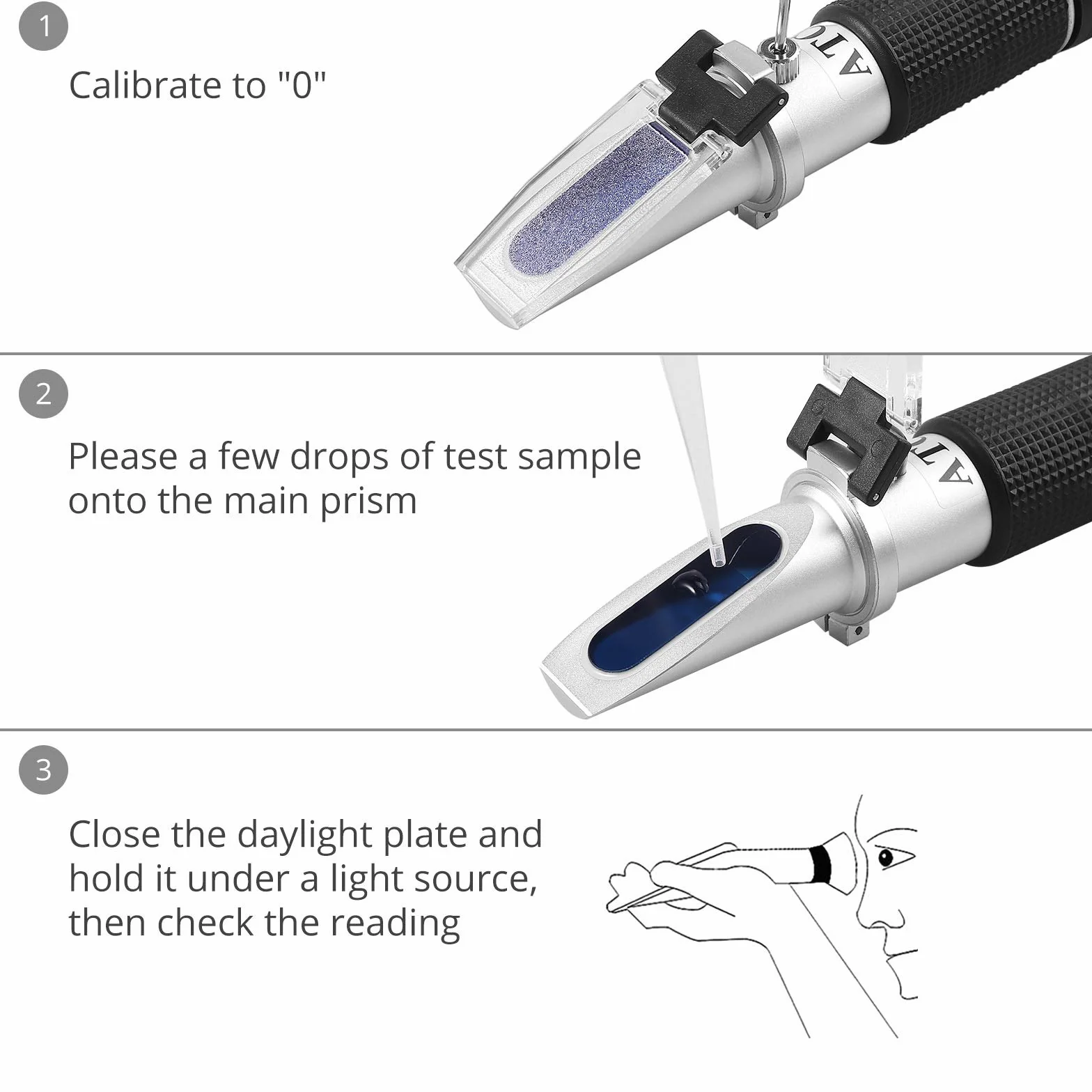 1

Calibrate to "0"

ATC

2

Please a few drops of test sample onto the main prism

ATC

3

Close the daylight plate and hold it under a light source, then check the reading