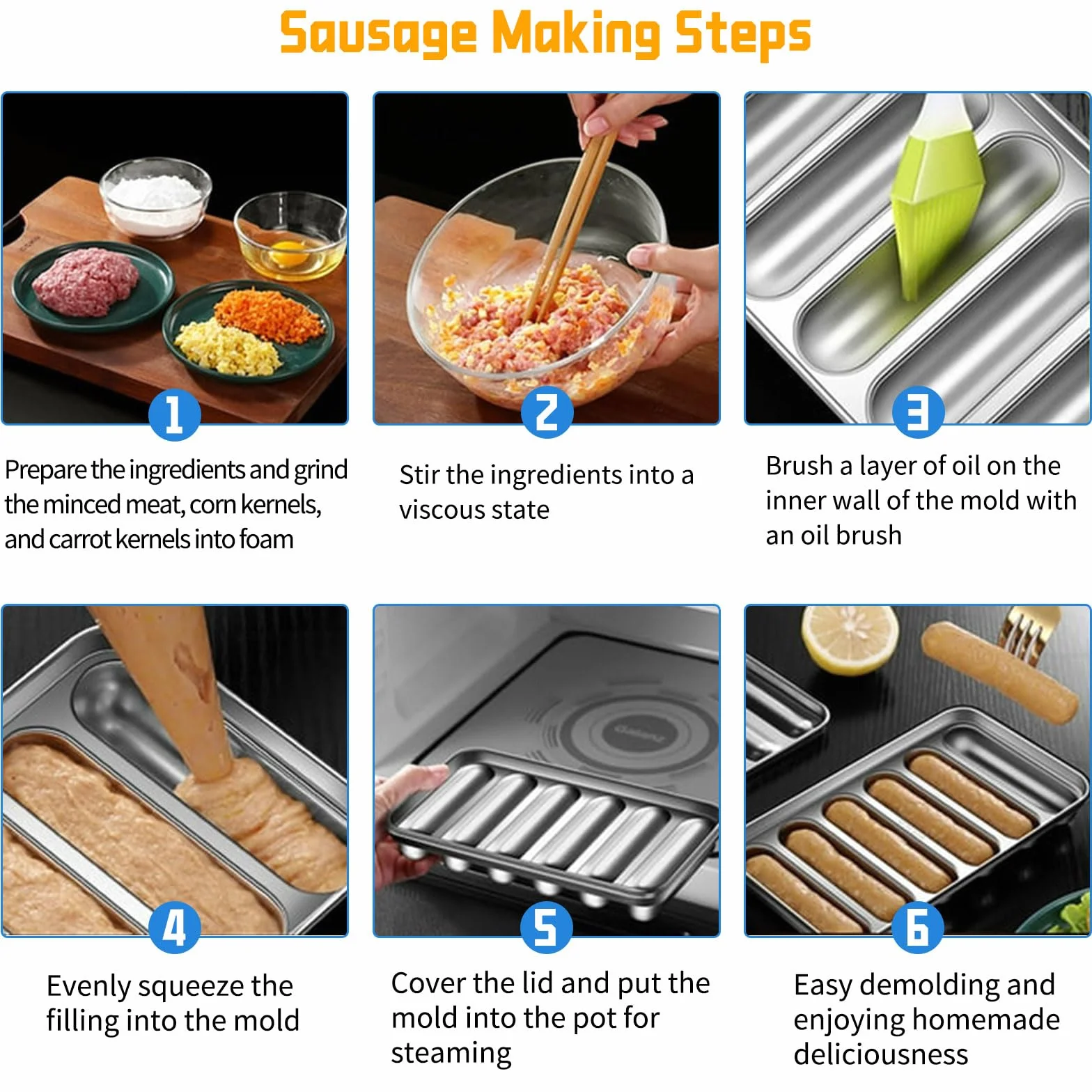 Sausage Making Steps

1

Prepare the ingredients and grind the minced meat, corn kernels, and carrot kernels into foam

2

Stir the ingredients into a viscous state

3

Brush a layer of oil on the inner wall of the mold with an oil brush

4

Evenly squeeze the filling into the mold

5

Cover the lid and put the mold into the pot for steaming

6

Easy demolding and enjoying homemade deliciousness