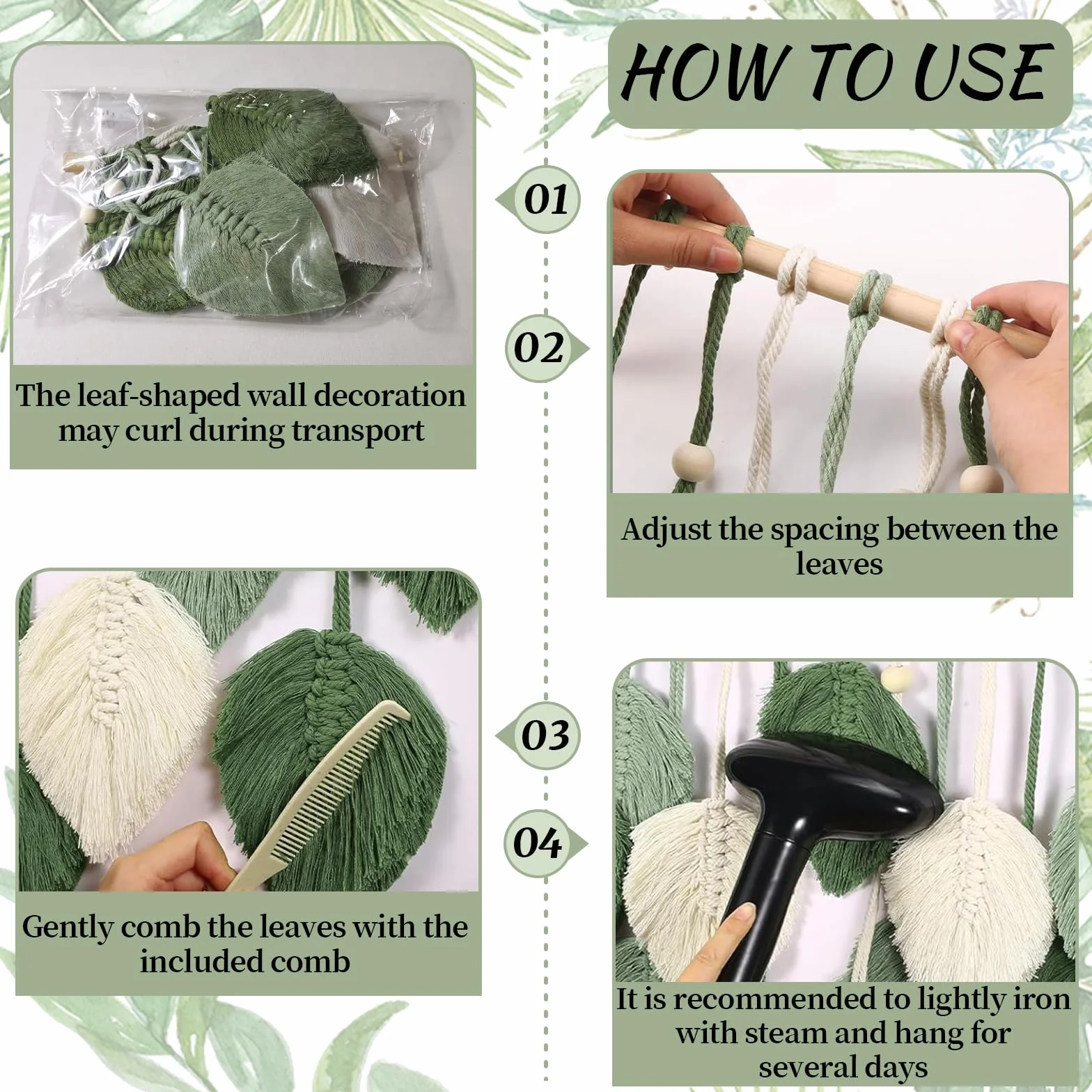 HOW TO USE

01

The leaf-shaped wall decoration may curl during transport

02

Adjust the spacing between the leaves

03

Gently comb the leaves with the included comb

04

It is recommended to lightly iron with steam and hang for several days