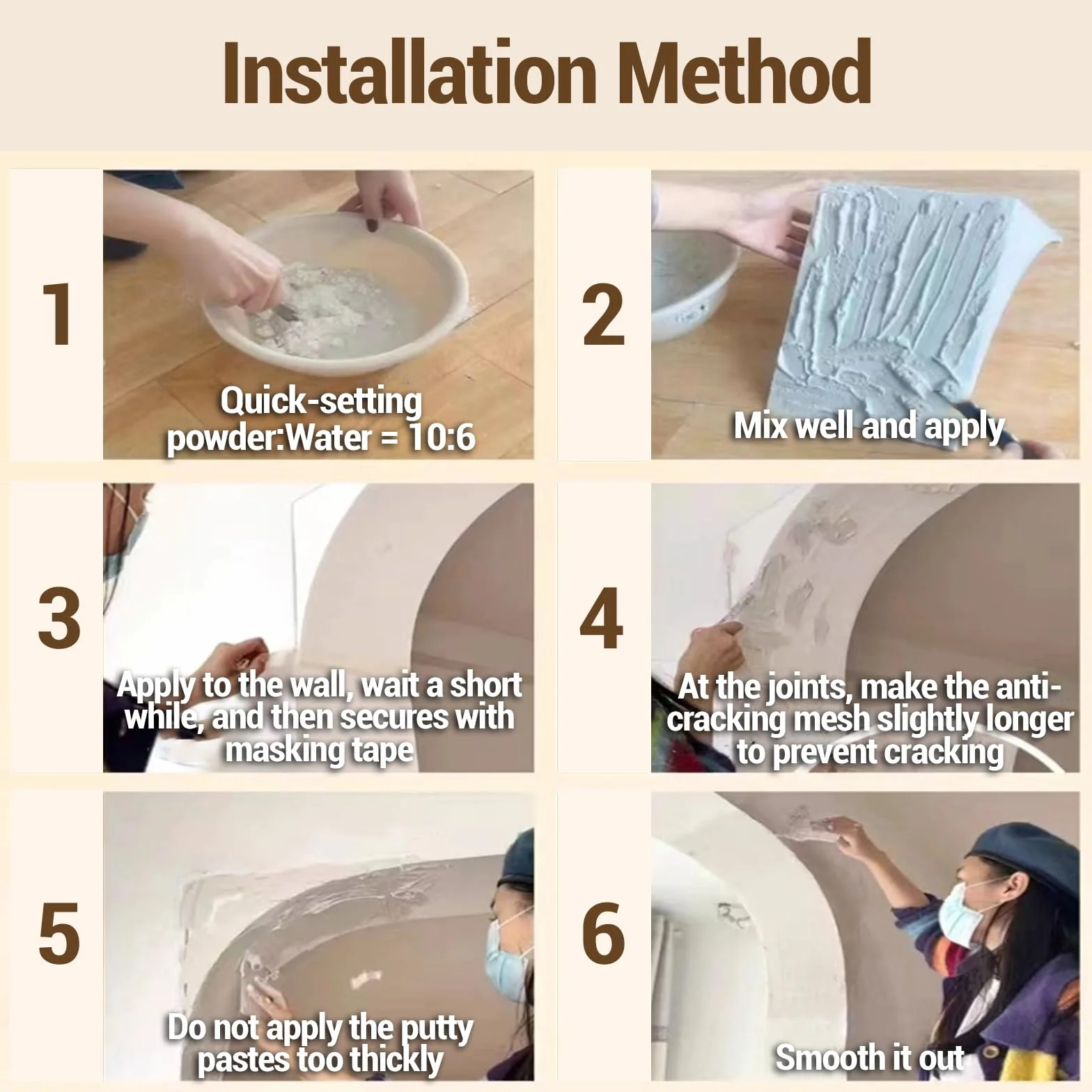 Installation Method

1

Quick-setting powder:Water = 10:6

2

Mix well and apply

3

Apply to the wall, wait a short while, and then secures with masking tape

4

At the joints, make the anti-cracking mesh slightly longer to prevent cracking

5

Do not apply the putty pastes too thickly

6

Smooth it out