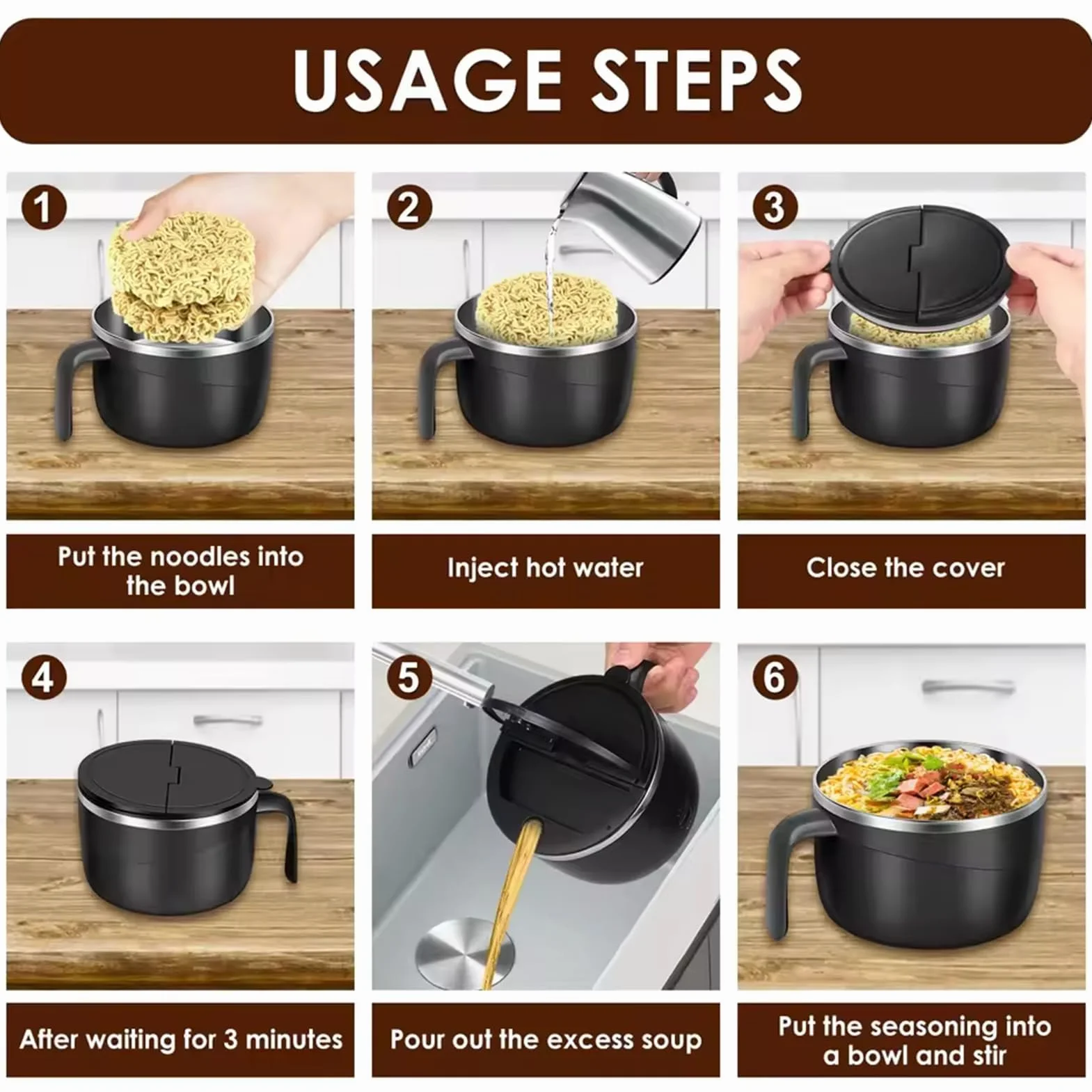 USAGE STEPS

1

Put the noodles into the bowl

2

Inject hot water

3

Close the cover

4

After waiting for 3 minutes

5

Pour out the excess soup

6

Put the seasoning into a bowl and stir