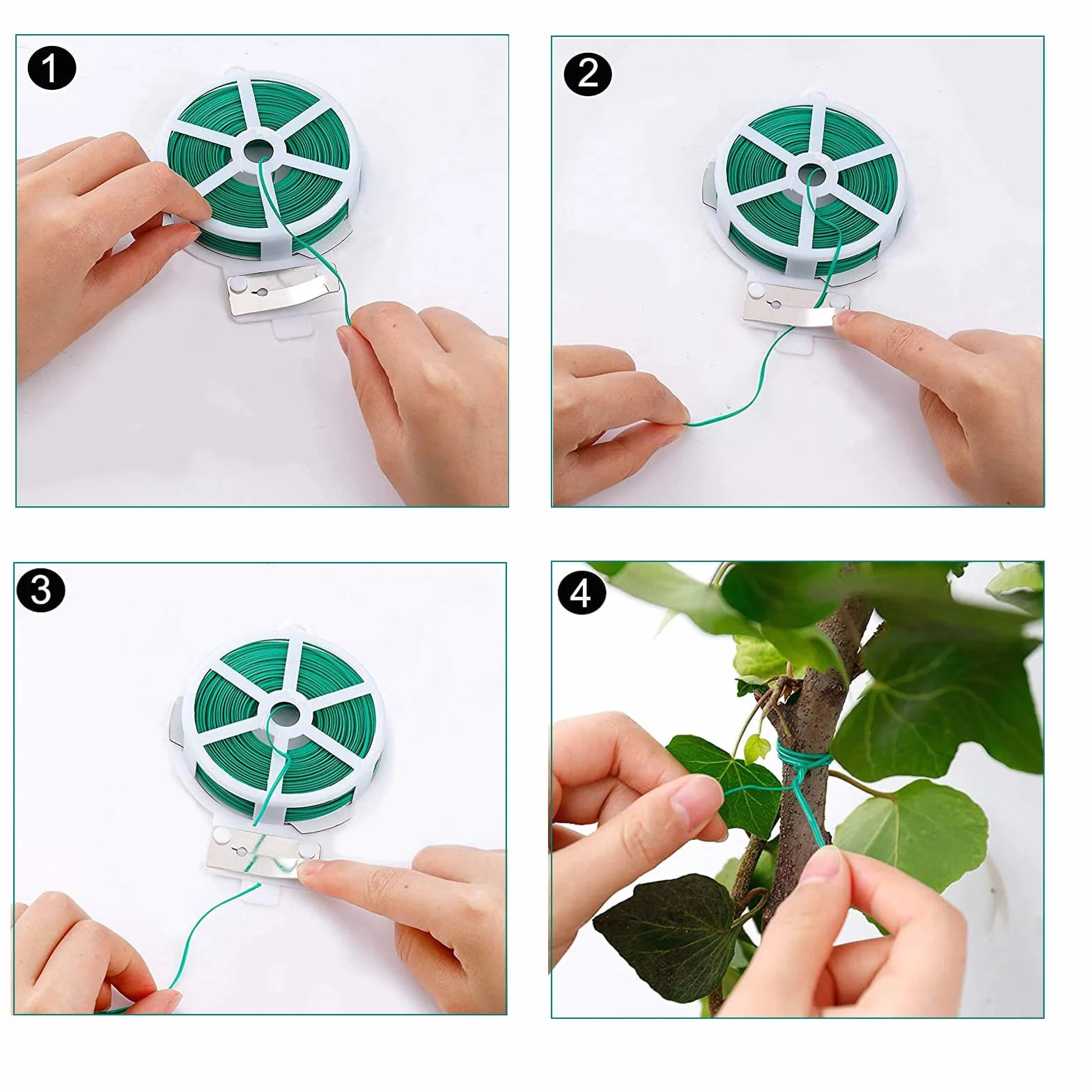 1

2

3

4