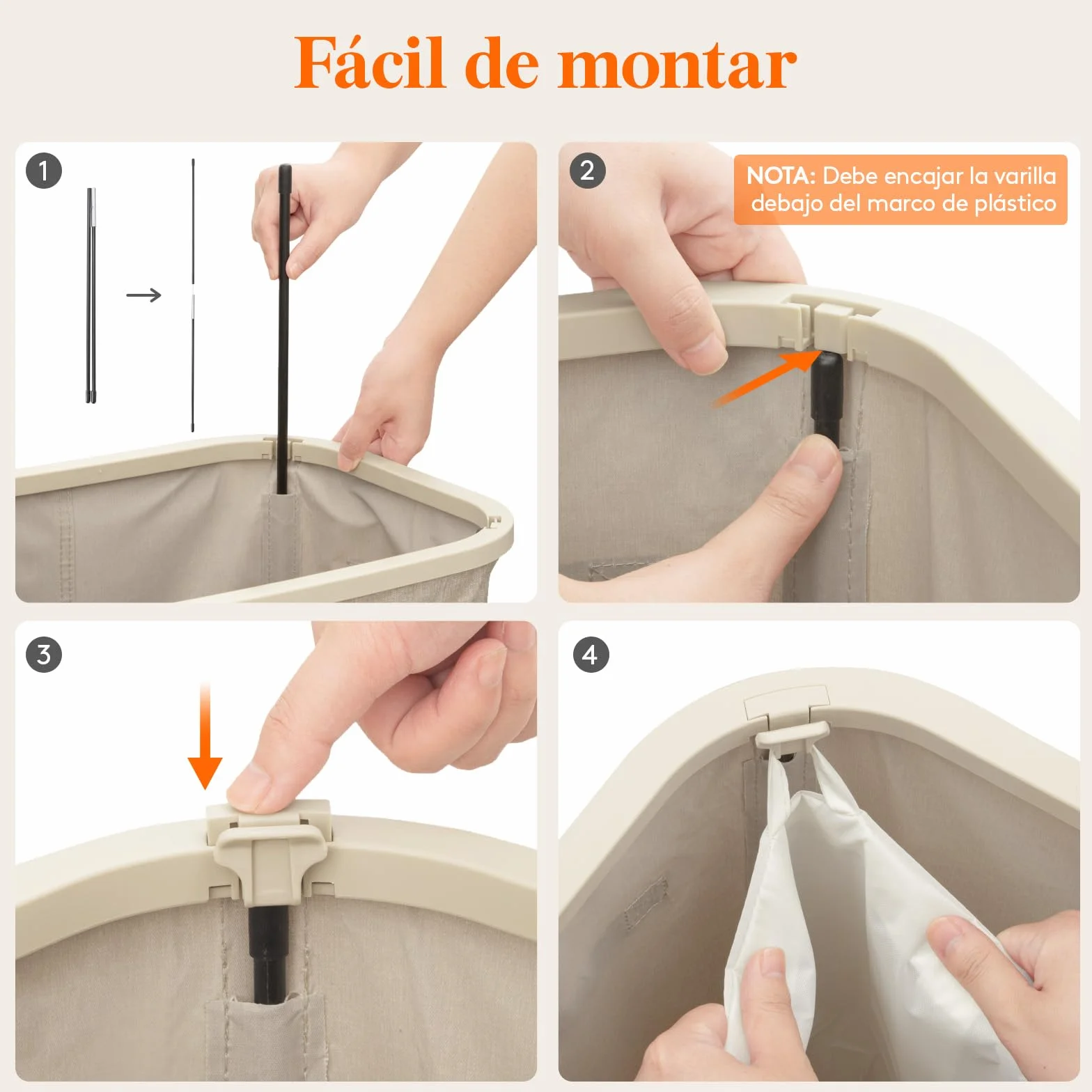 Fácil de montar

1

2

NOTA: Debe encajar la varilla debajo del marco de plástico

3

4