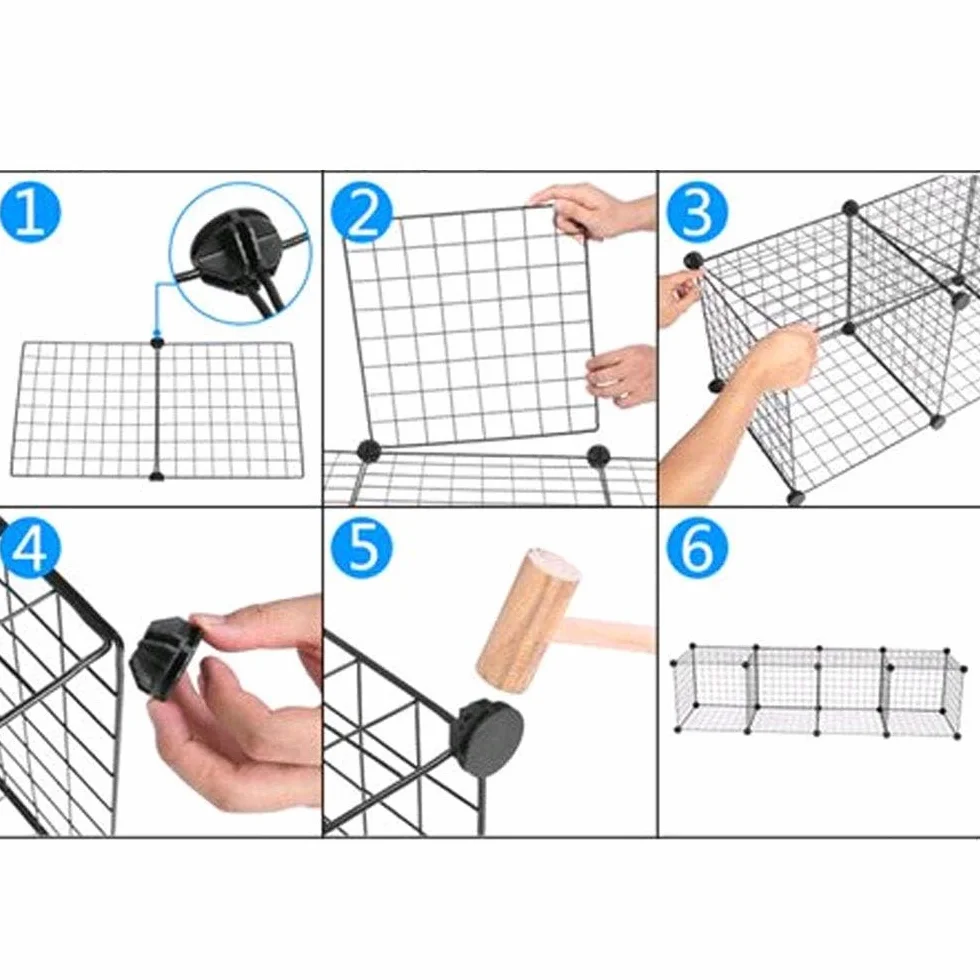 1

2

3

4

5

6