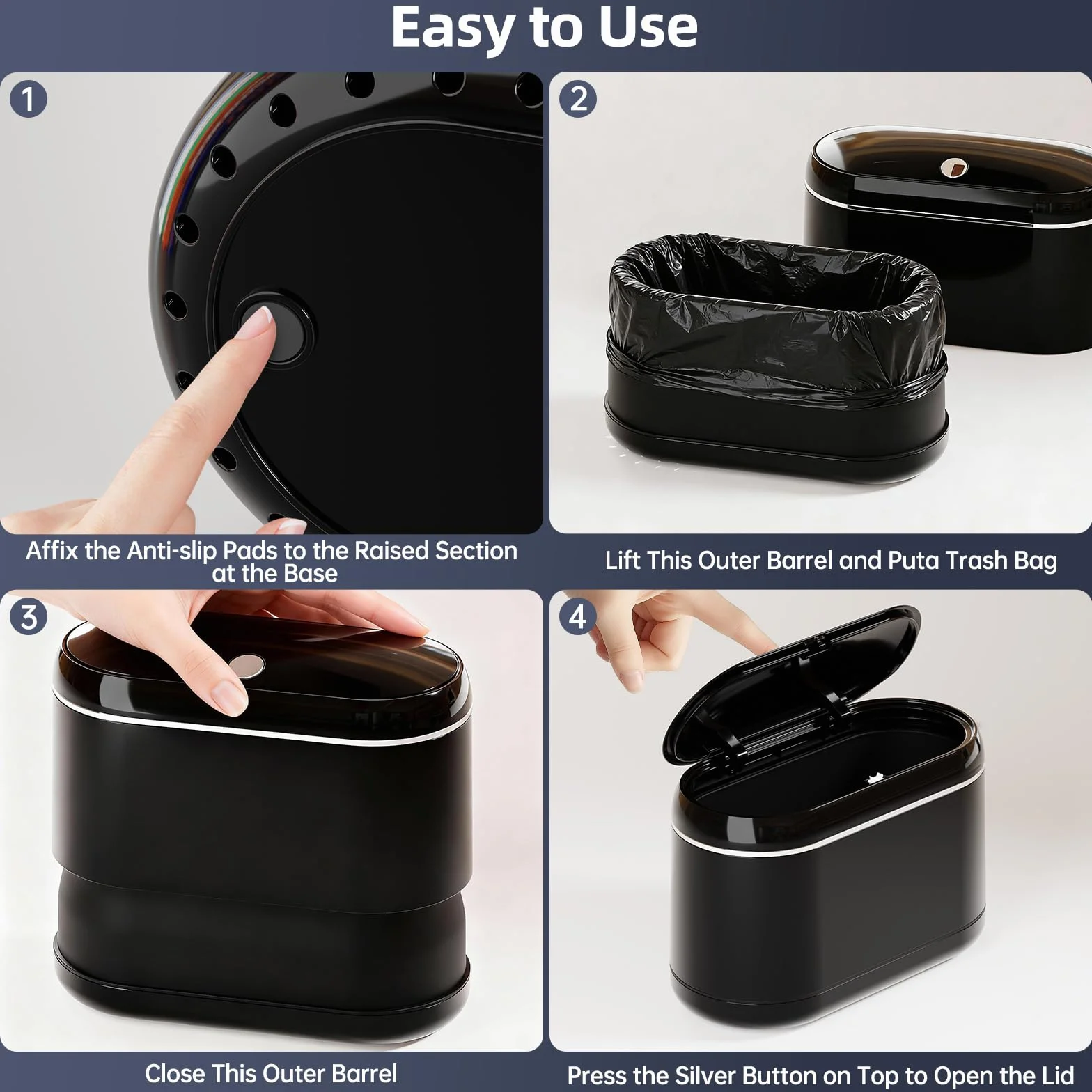 Easy to Use

1

Affix the Anti-slip Pads to the Raised Section at the Base

2

Lift This Outer Barrel and Puta Trash Bag

3

Close This Outer Barrel

4

Press the Silver Button on Top to Open the Lid