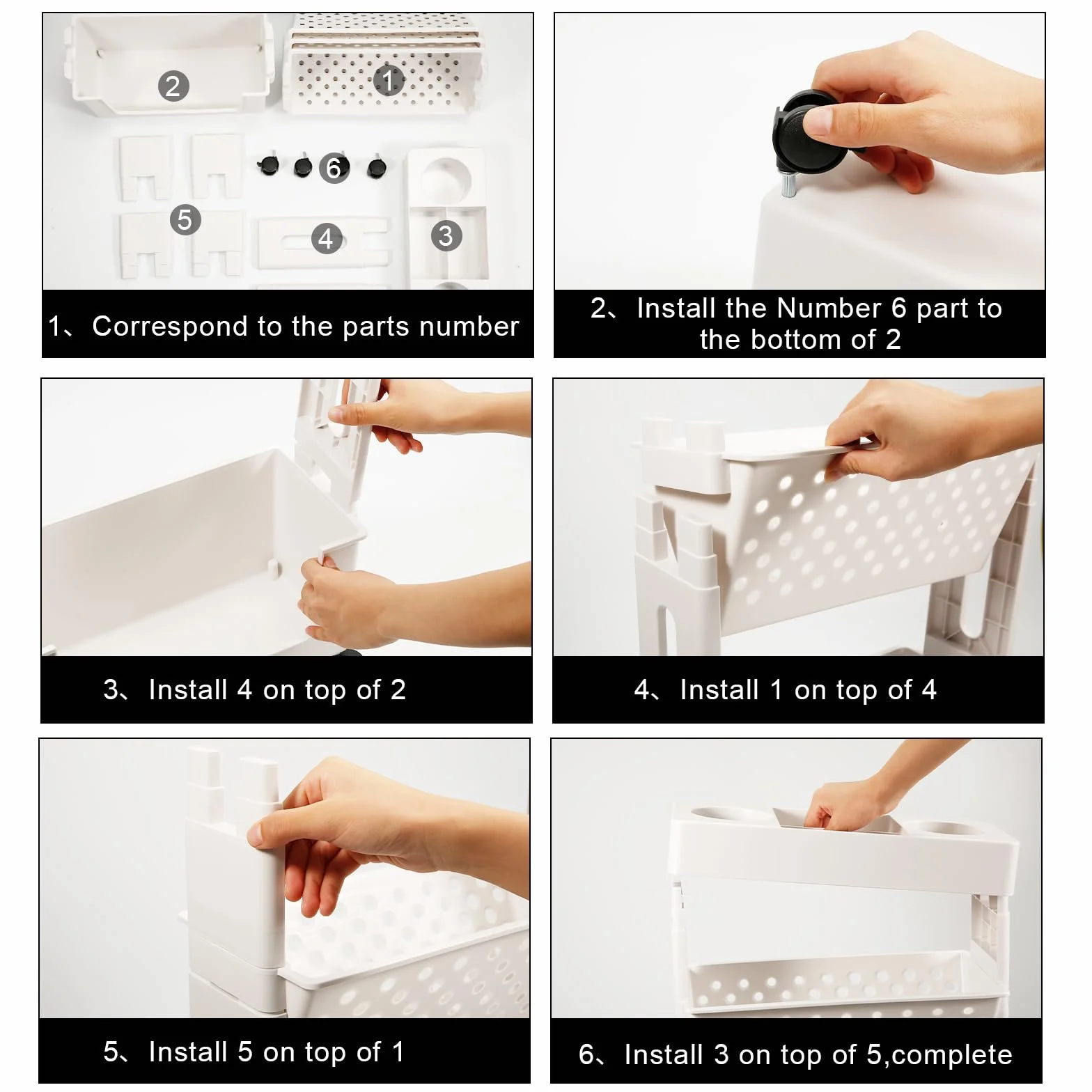 2

1

6

5

4

3

1、Correspond to the parts number

2、Install the Number 6 part to the bottom of 2

3、Install 4 on top of 2

4、Install 1 on top of 4

5、Install 5 on top of 1

6、Install 3 on top of 5,complete