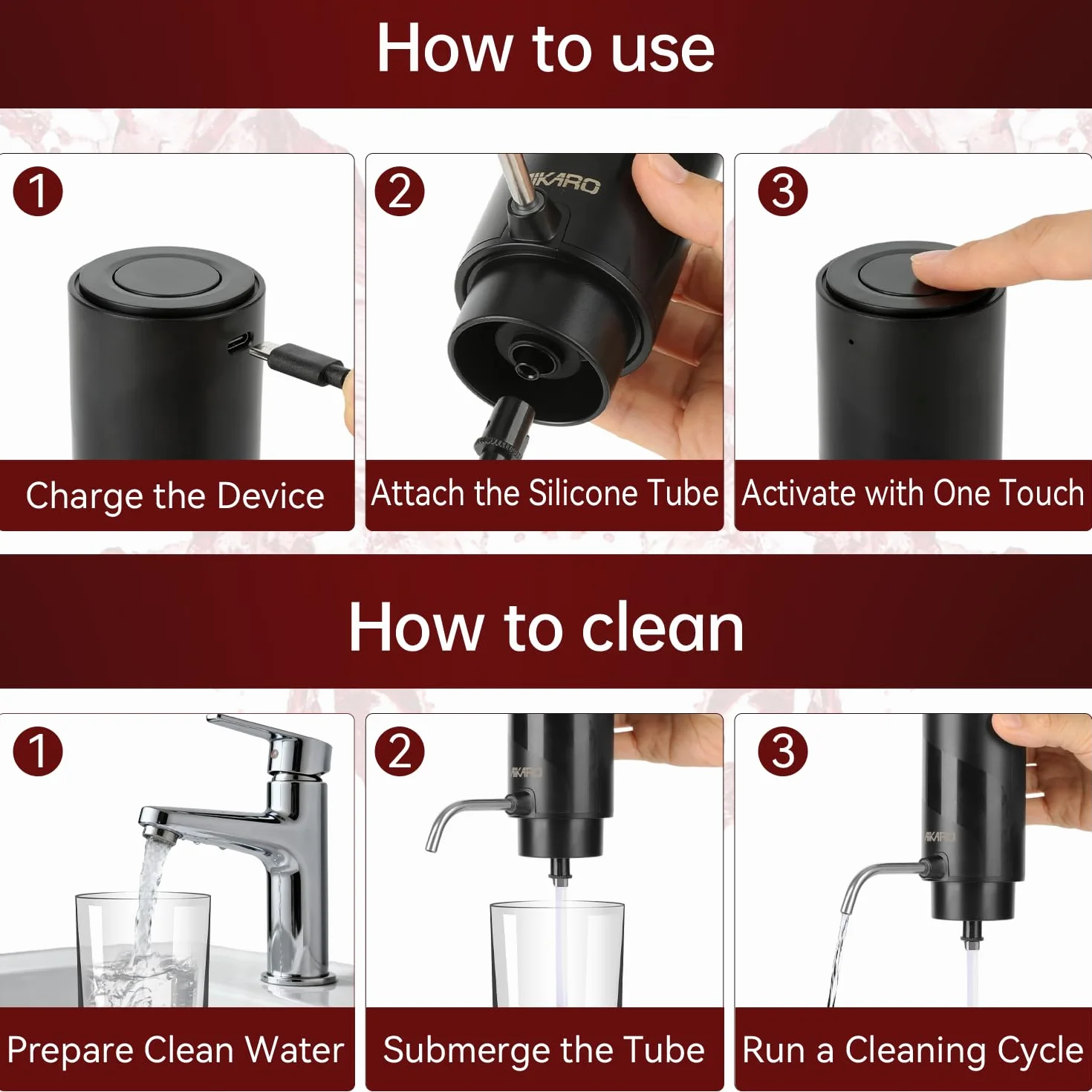 How to use

1
Charge the Device

2
AIKARO
Attach the Silicone Tube

3
Activate with One Touch

How to clean

1
Prepare Clean Water

2
AIKARO
Submerge the Tube

3
AIKARO
Run a Cleaning Cycle