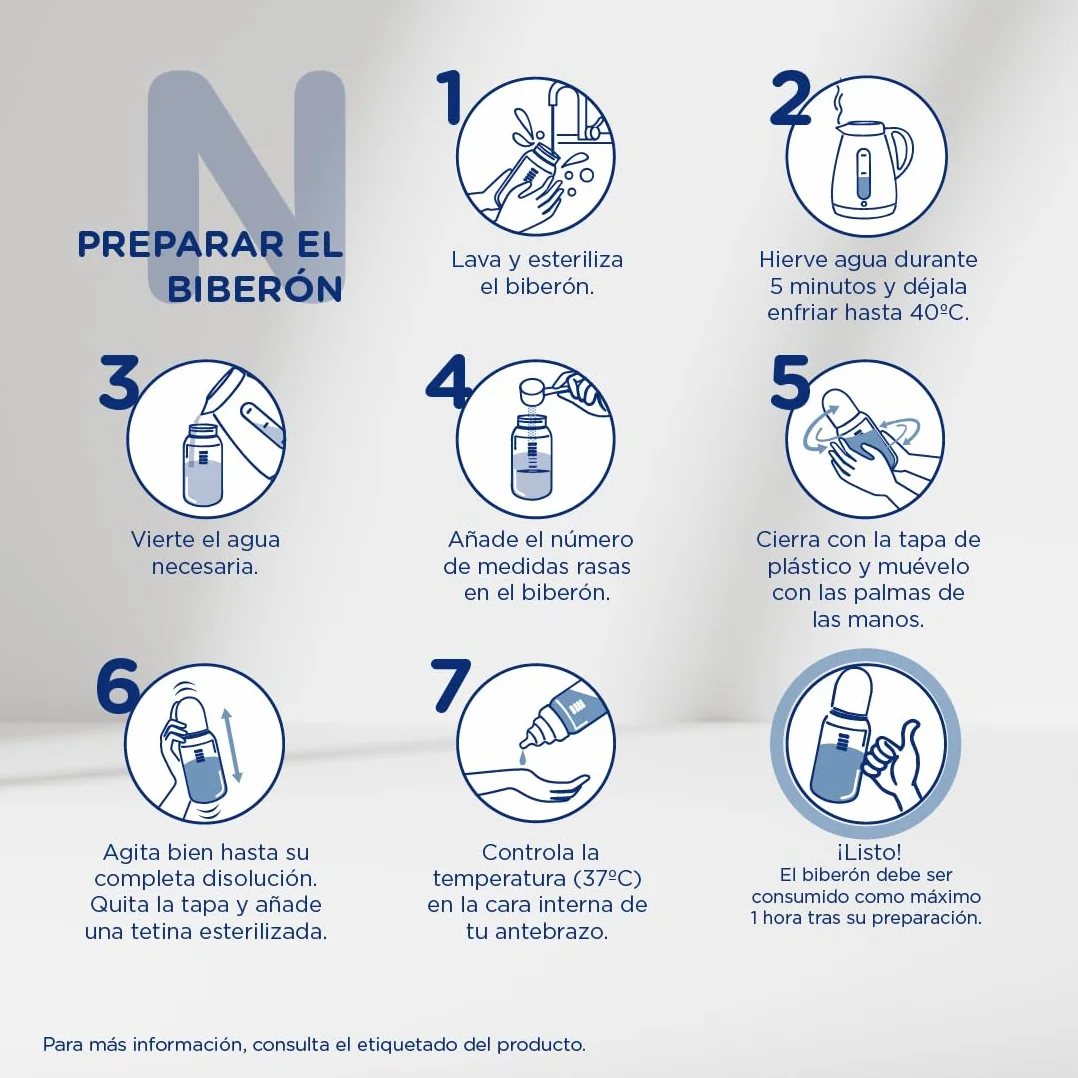 N

PREPARAR EL BIBERÓN

1

Lava y esteriliza el biberón.

2

Hierve agua durante 5 minutos y déjala enfriar hasta 40ºC.

3

Vierte el agua necesaria.

4

Añade el número de medidas rasas en el biberón.

5

Cierra con la tapa de plástico y muévelo con las palmas de las manos.

6

Agita bien hasta su completa disolución. Quita la tapa y añade una tetina esterilizada.

7

Controla la temperatura (37ºC) en la cara interna de tu antebrazo.

¡Listo!
El biberón debe ser consumido como máximo 1 hora tras su preparación.

Para más información, consulta el etiquetado del producto.