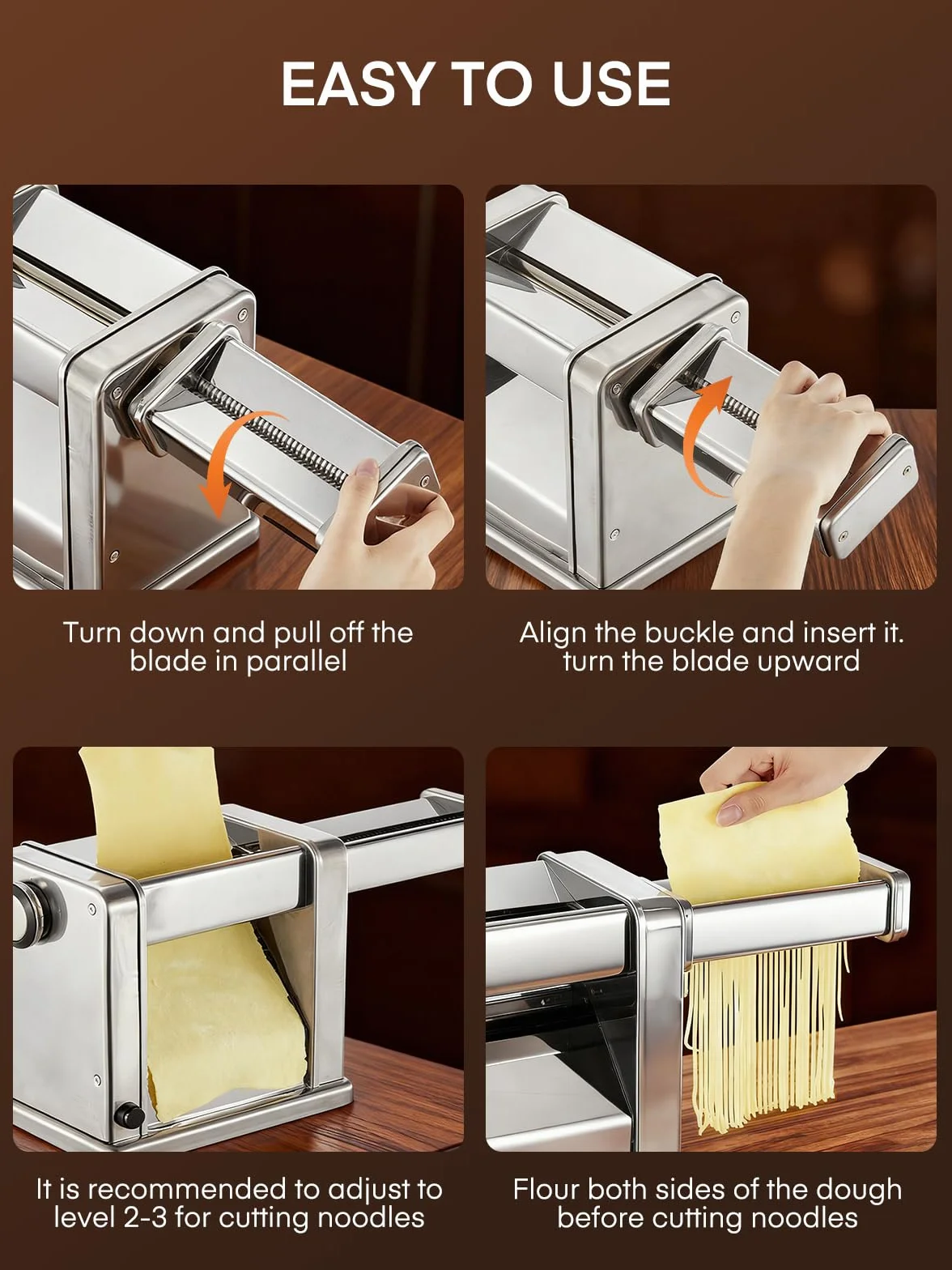 EASY TO USE

Turn down and pull off the blade in parallel

Align the buckle and insert it. turn the blade upward

It is recommended to adjust to level 2-3 for cutting noodles

Flour both sides of the dough before cutting noodles