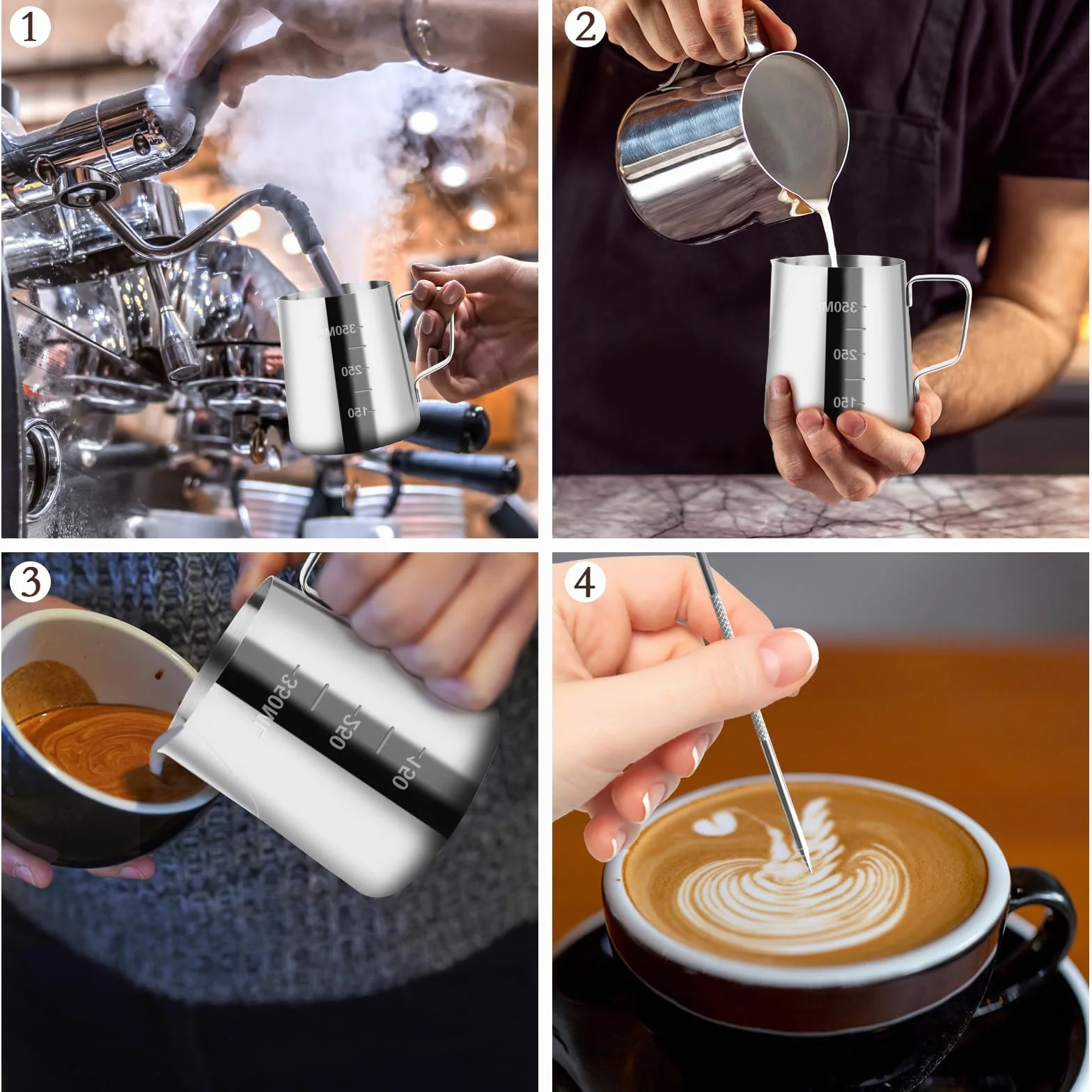 1

350ML
250
150

2

350ML
250
150

3

350ML
250
150

4