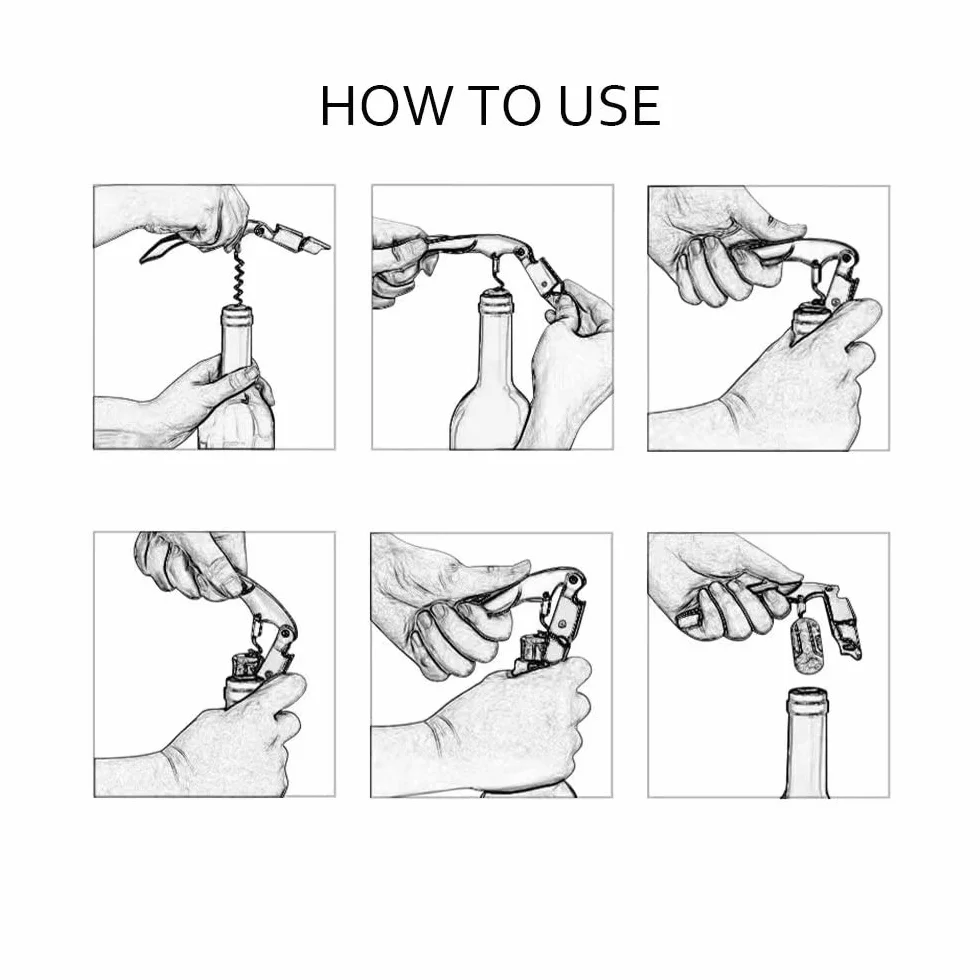 HOW TO USE