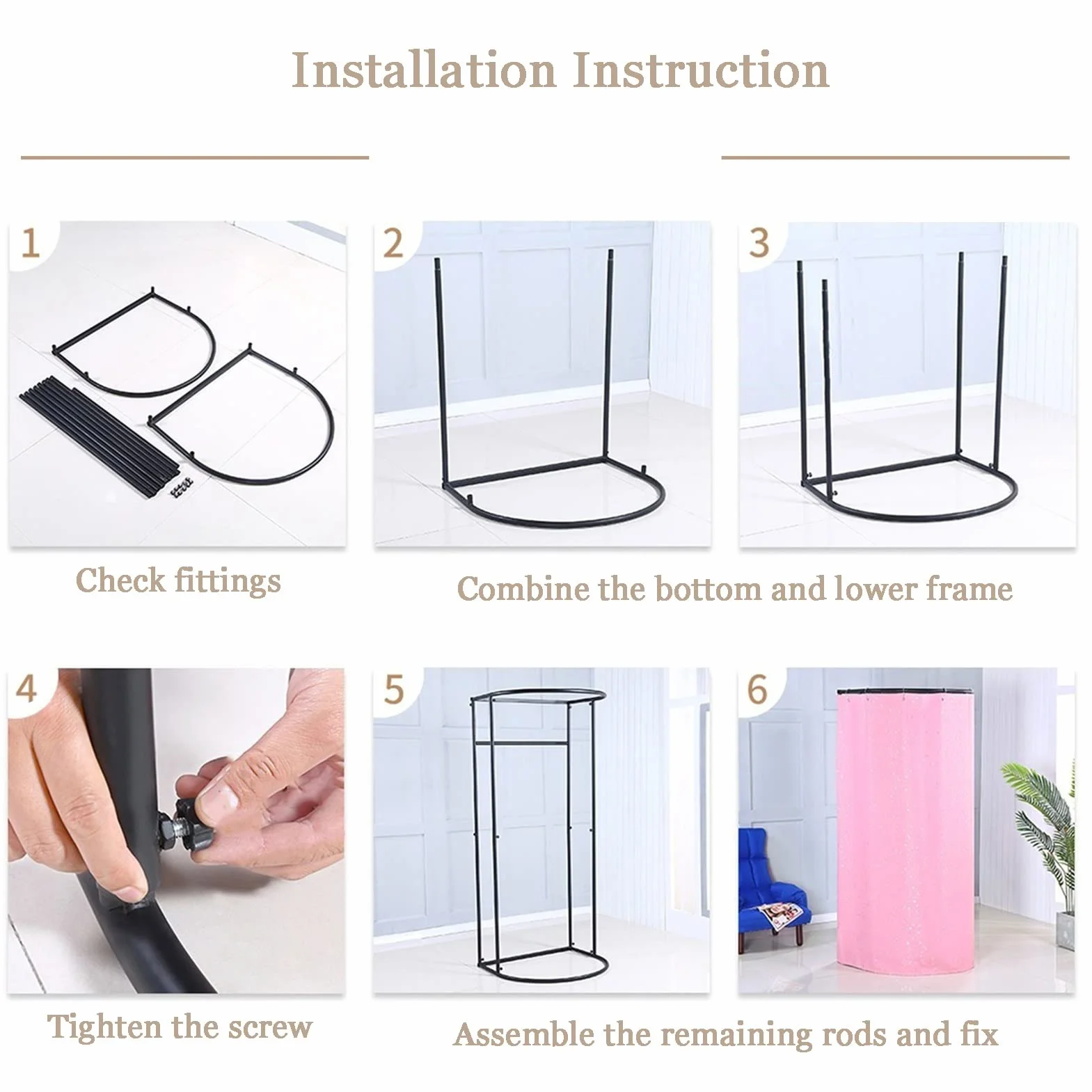 Installation Instruction

1

2

3

Check fittings

Combine the bottom and lower frame

4

5

6

Tighten the screw

Assemble the remaining rods and fix