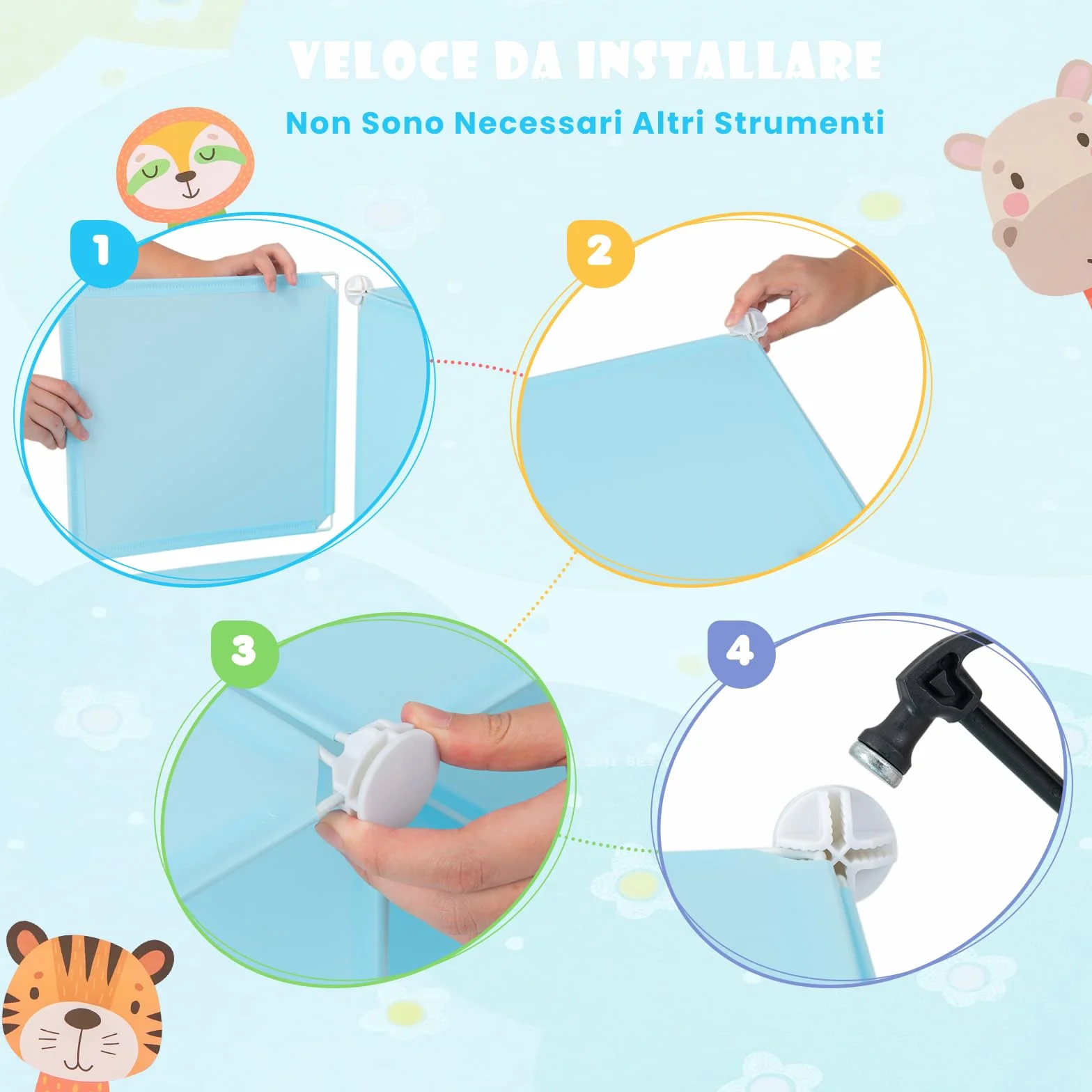 VELOCE DA INSTALLARE

Non Sono Necessari Altri Strumenti

1

2

3

4