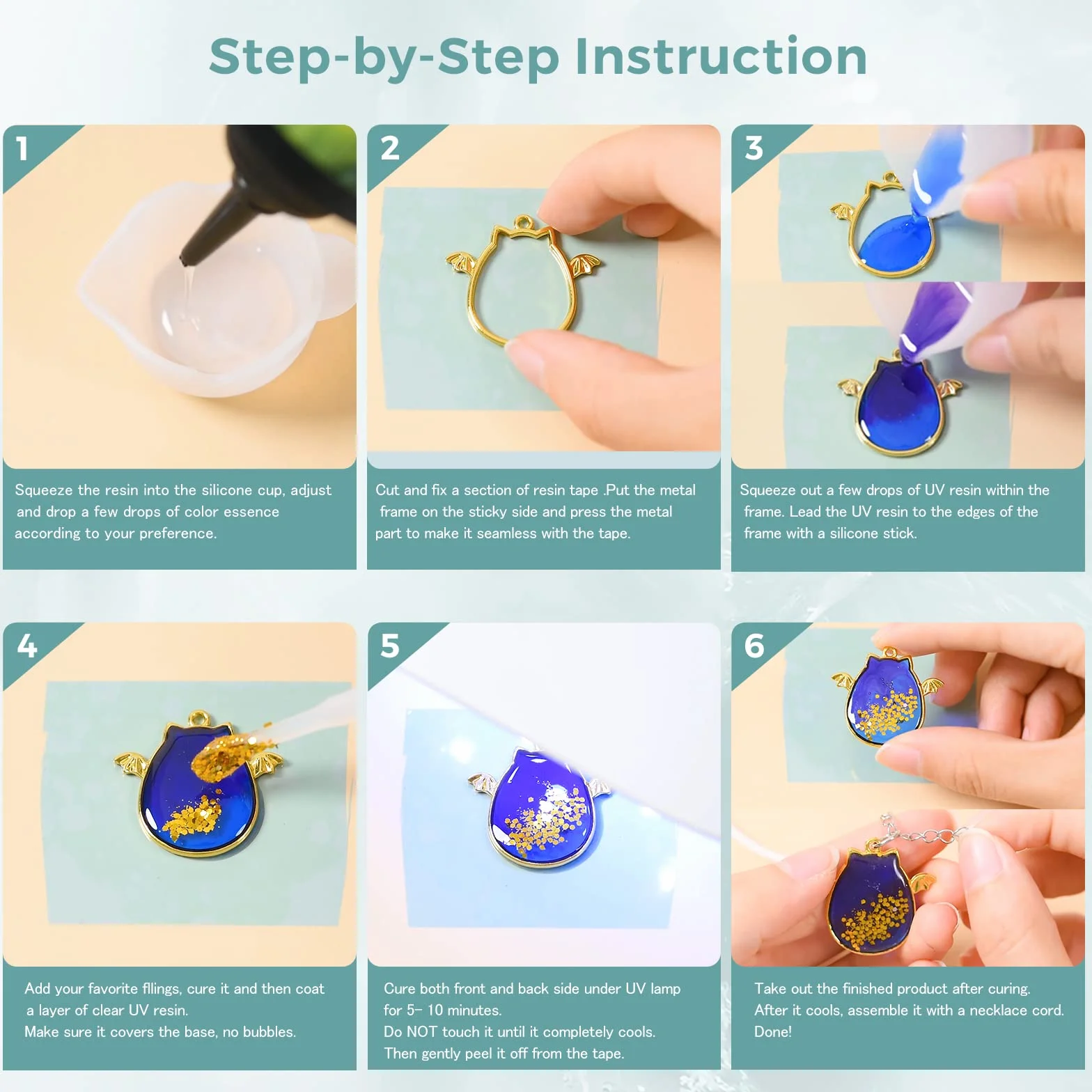 Step-by-Step Instruction

1

Squeeze the resin into the silicone cup, adjust and drop a few drops of color essence according to your preference.

2

Cut and fix a section of resin tape .Put the metal frame on the sticky side and press the metal part to make it seamless with the tape.

3

Squeeze out a few drops of UV resin within the frame. Lead the UV resin to the edges of the frame with a silicone stick.

4

Add your favorite fllings, cure it and then coat a layer of clear UV resin.
Make sure it covers the base, no bubbles.

5

Cure both front and back side under UV lamp for 5– 10 minutes.
Do NOT touch it until it completely cools.
Then gently peel it off from the tape.

6

Take out the finished product after curing.
After it cools, assemble it with a necklace cord.
Done!