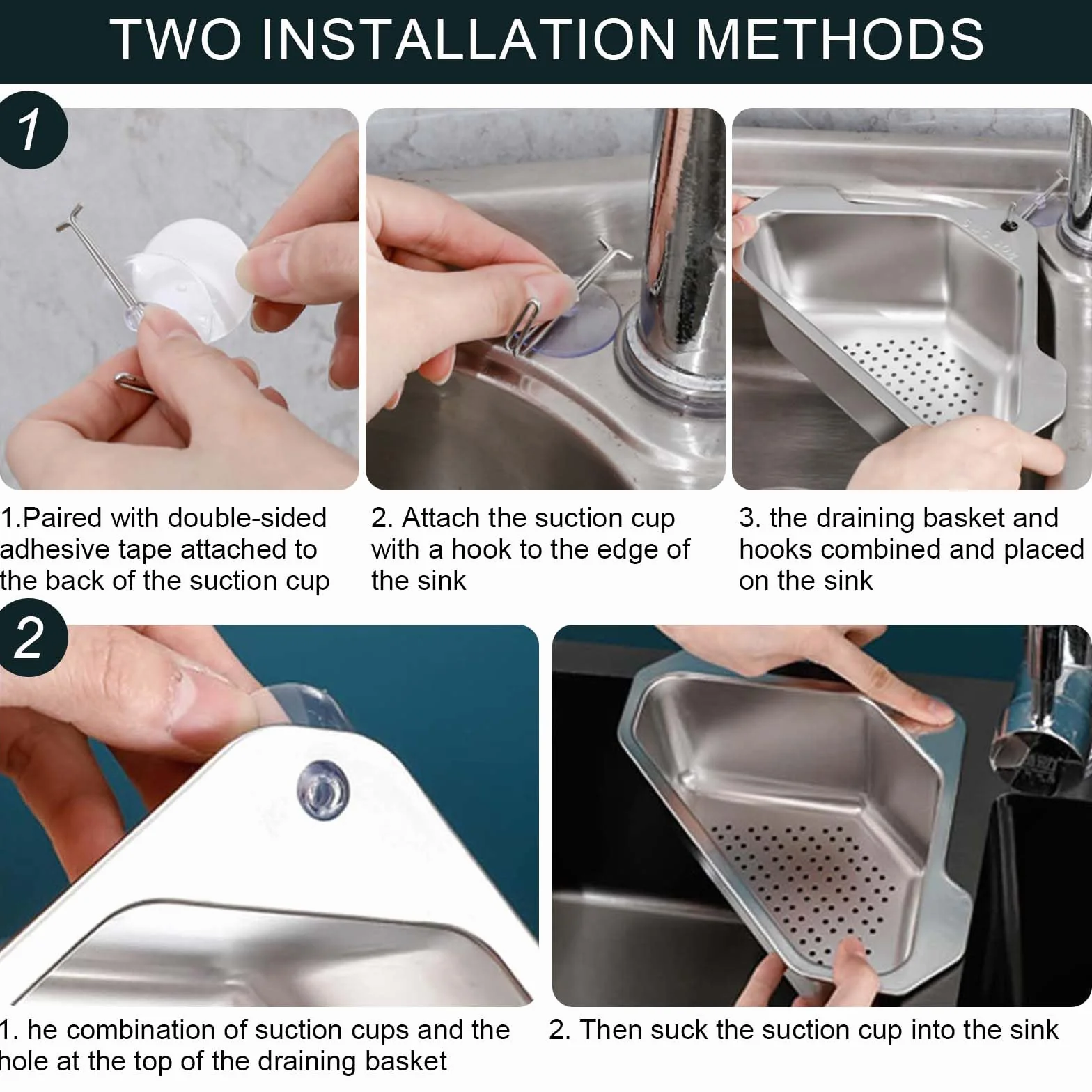 TWO INSTALLATION METHODS

1

1.Paired with double-sided adhesive tape attached to the back of the suction cup

2. Attach the suction cup with a hook to the edge of the sink

3. the draining basket and hooks combined and placed on the sink

2

1. he combination of suction cups and the hole at the top of the draining basket

2. Then suck the suction cup into the sink