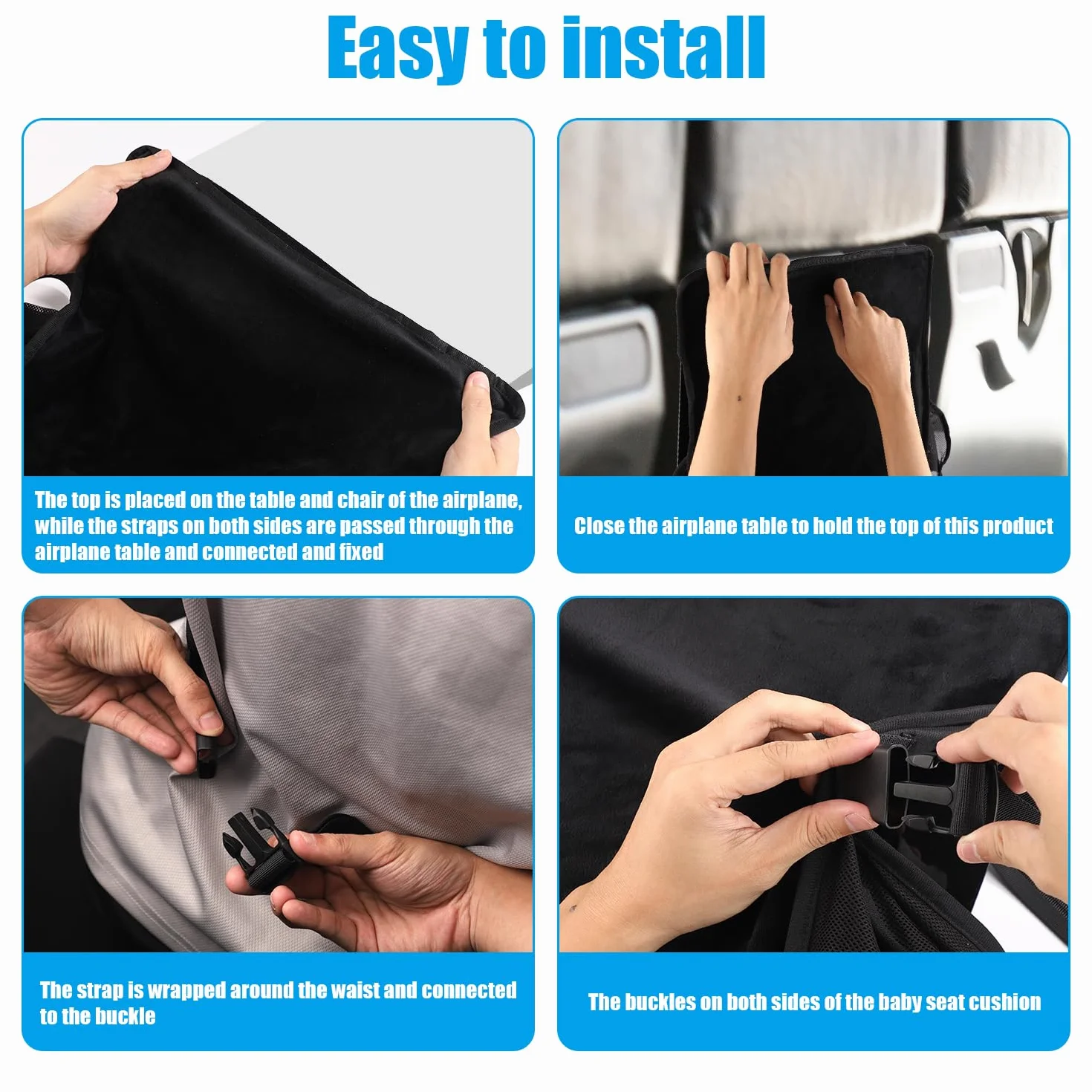 Easy to install

The top is placed on the table and chair of the airplane, while the straps on both sides are passed through the airplane table and connected and fixed

Close the airplane table to hold the top of this product

The strap is wrapped around the waist and connected to the buckle

The buckles on both sides of the baby seat cushion