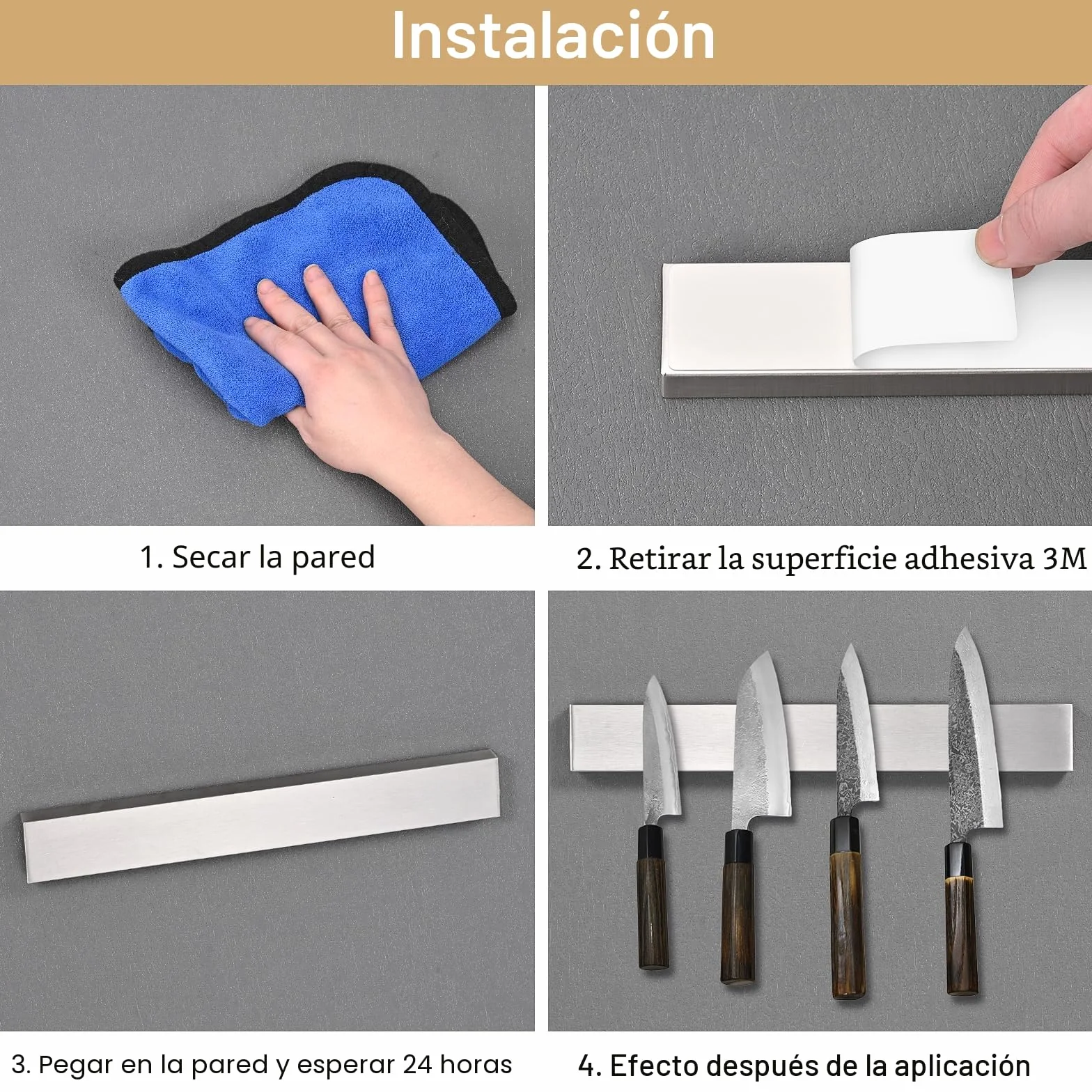 Instalación

1. Secar la pared

2. Retirar la superficie adhesiva 3M

3. Pegar en la pared y esperar 24 horas

4. Efecto después de la aplicación