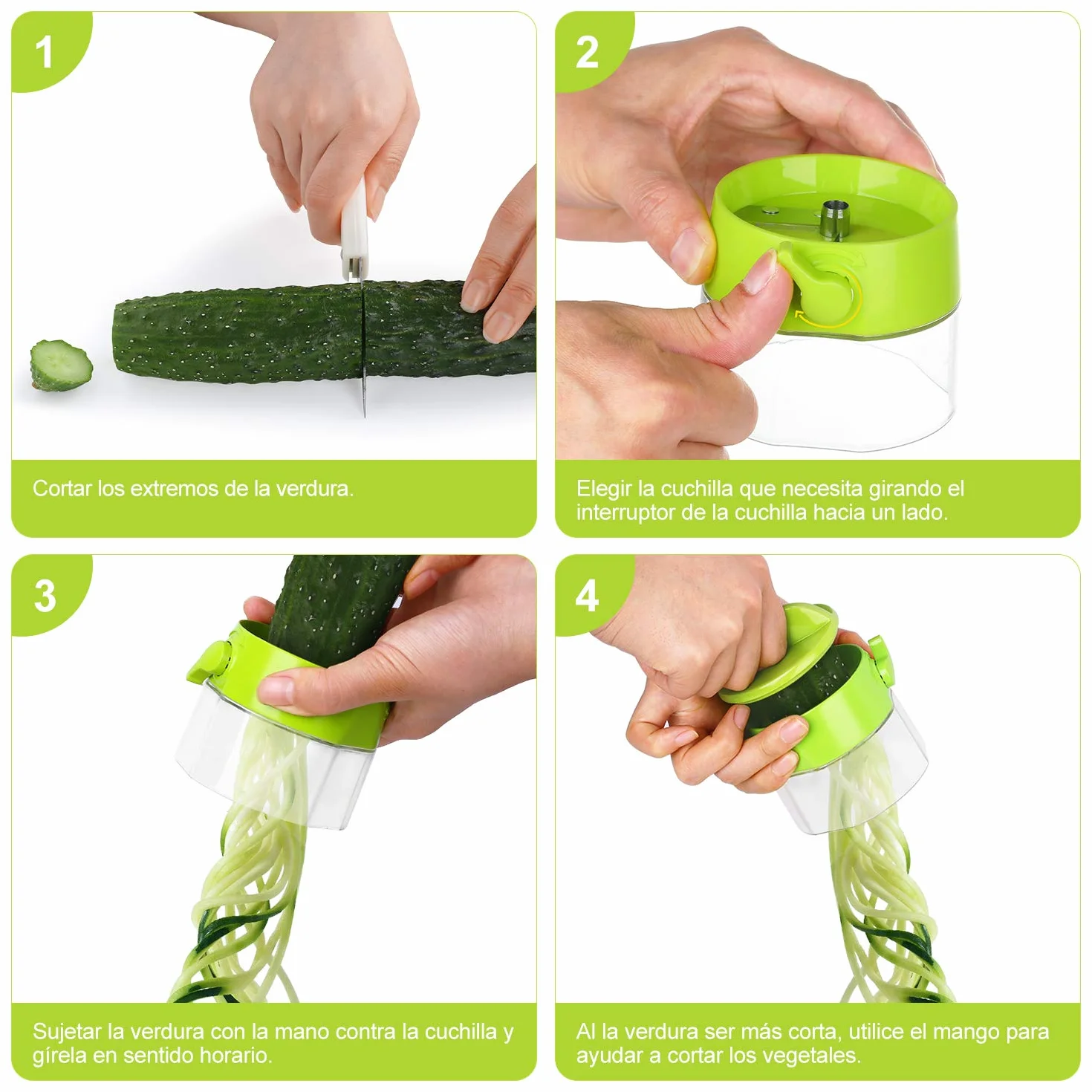 1

Cortar los extremos de la verdura.

2

Elegir la cuchilla que necesita girando el interruptor de la cuchilla hacia un lado.

3

Sujetar la verdura con la mano contra la cuchilla y gírela en sentido horario.

4

Al la verdura ser más corta, utilice el mango para ayudar a cortar los vegetales.