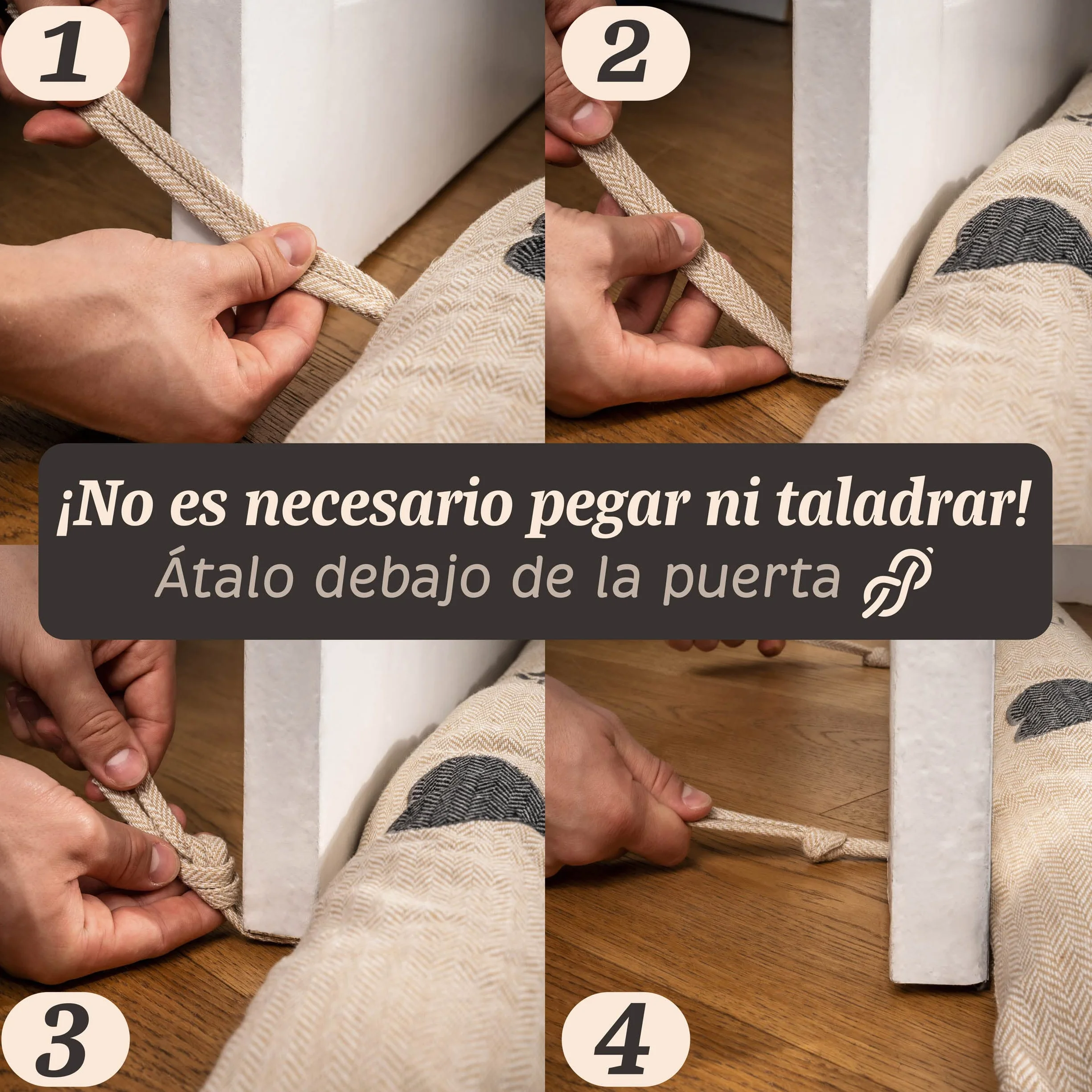 1

2

¡No es necesario pegar ni taladrar!
Átalo debajo de la puerta

3

4