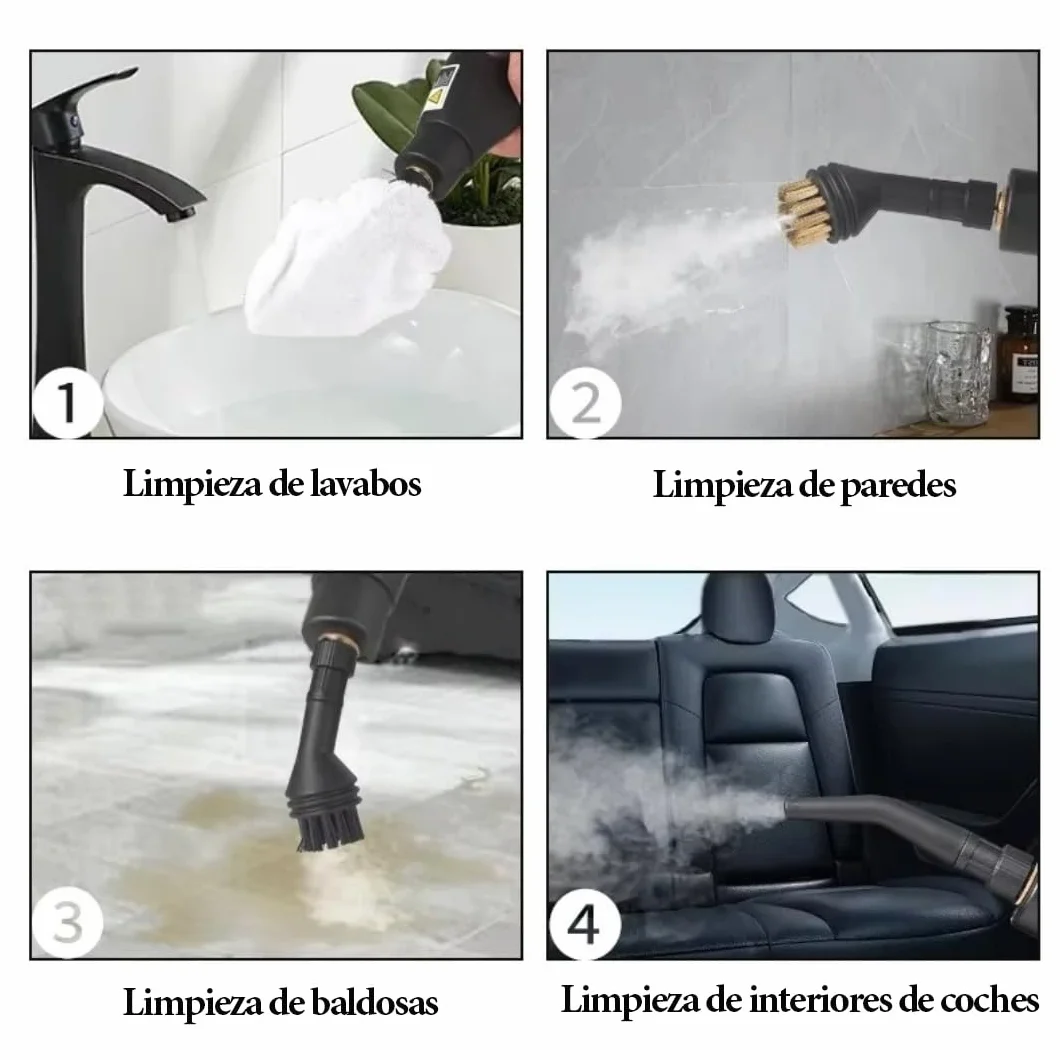 1

Limpieza de lavabos

2

Limpieza de paredes

3

Limpieza de baldosas

4

Limpieza de interiores de coches